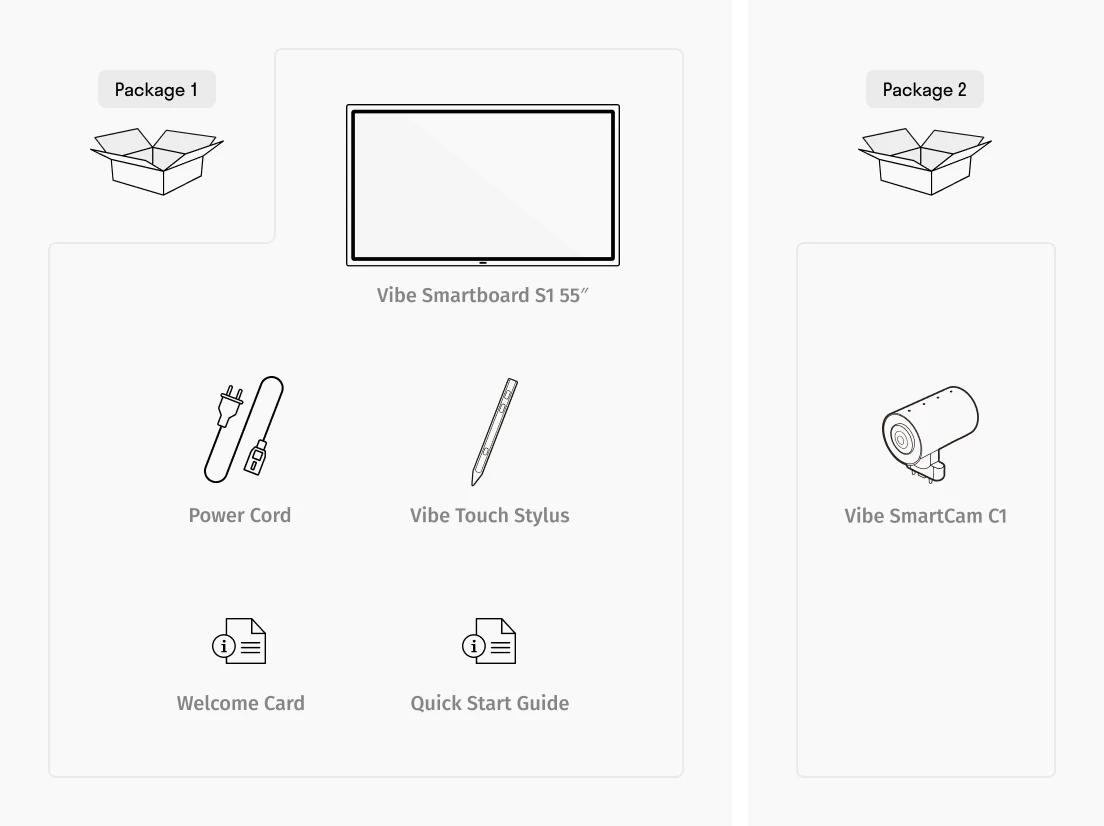 Package 1

Vibe Smartboard S1 55″

Power Cord

Vibe Touch Stylus

Welcome Card

Quick Start Guide

Package 2

Vibe SmartCam C1