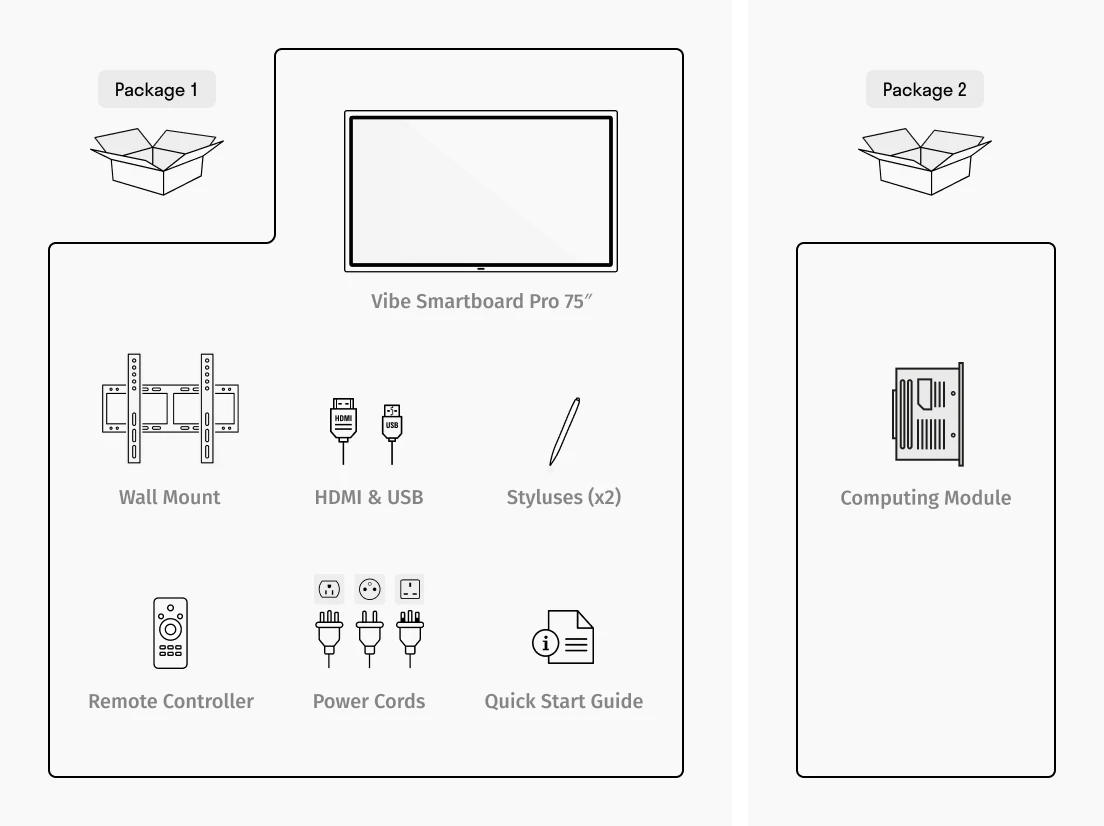 Package 1

Vibe Smartboard Pro 75″

HDMI USB

Wall Mount

HDMI & USB

Styluses (x2)

Remote Controller

Power Cords

Quick Start Guide

Package 2

Computing Module